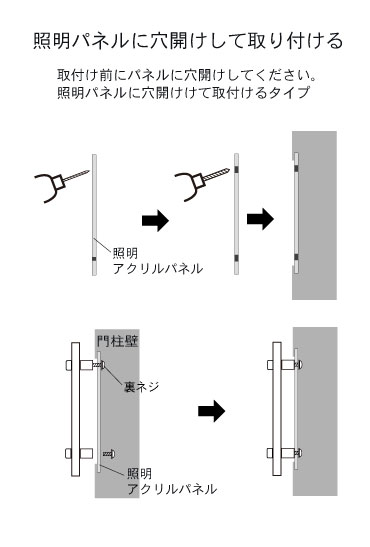 照明パネルに穴開けして取り付ける

取付け前にパネルに穴開けしてください。
照明パネルに穴開けけて取付けるタイプ

照明
アクリルパネル

門柱壁

裏ネジ

照明
アクリルパネル